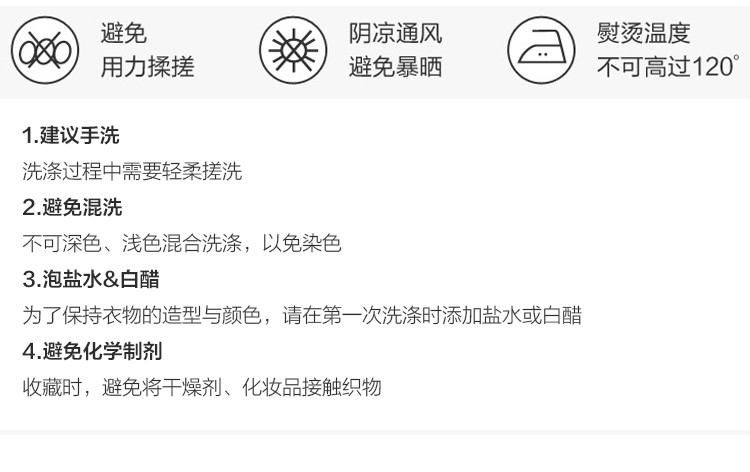 避免
用力揉搓

阴凉通风
避免暴晒

熨烫温度
不可高过120°

1.建议手洗
洗涤过程中需要轻柔搓洗

2.避免混洗
不可深色、浅色混合洗涤，以免染色

3.泡盐水&白醋
为了保持衣物的造型与颜色，请在第一次洗涤时添加盐水或白醋

4.避免化学制剂
收藏时，避免将干燥剂、化妆品接触织物